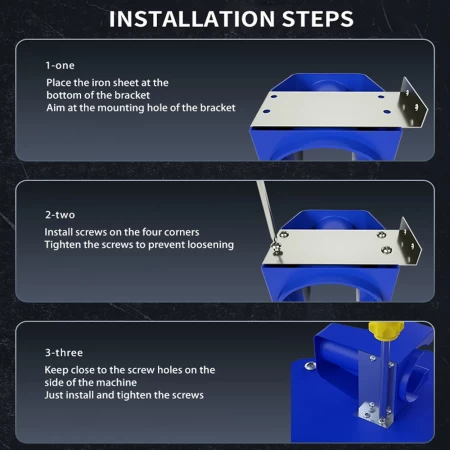 INSTALLATION STEPS

1-one
Place the iron sheet at the bottom of the bracket
Aim at the mounting hole of the bracket

2-two
Install screws on the four corners
Tighten the screws to prevent loosening

3-three
Keep close to the screw holes on the side of the machine
Just install and tighten the screws