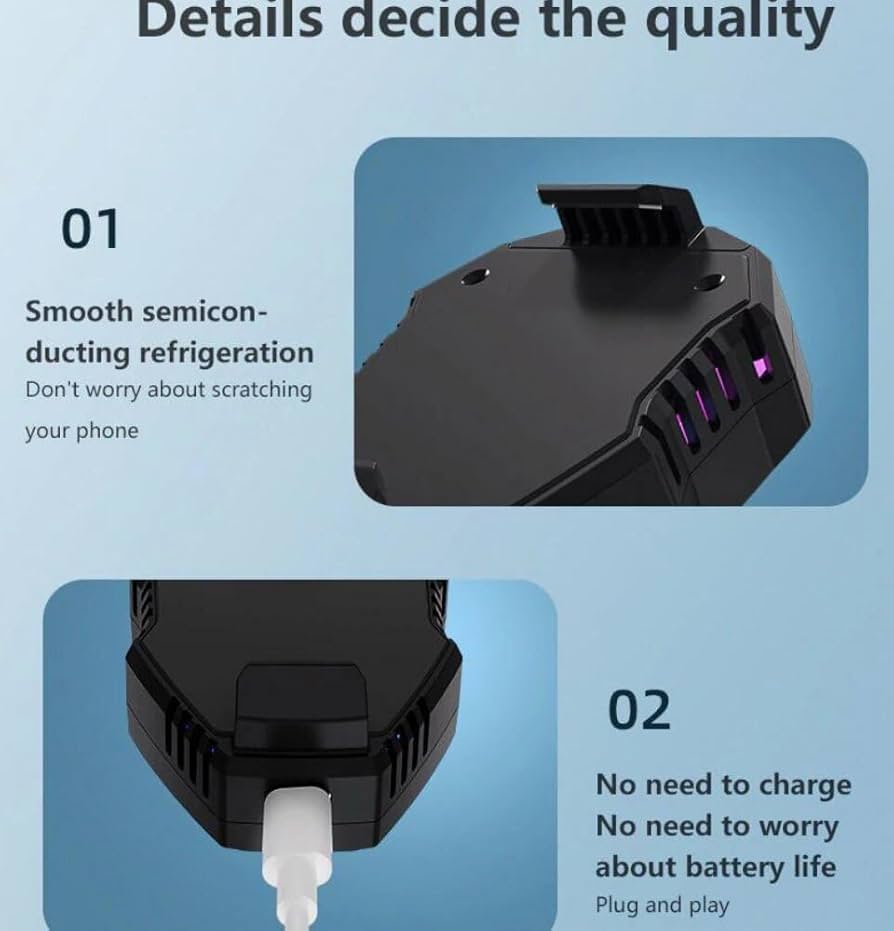 Details decide the quality

01

Smooth semiconducting refrigeration
Don't worry about scratching your phone

02

No need to charge
No need to worry about battery life
Plug and play