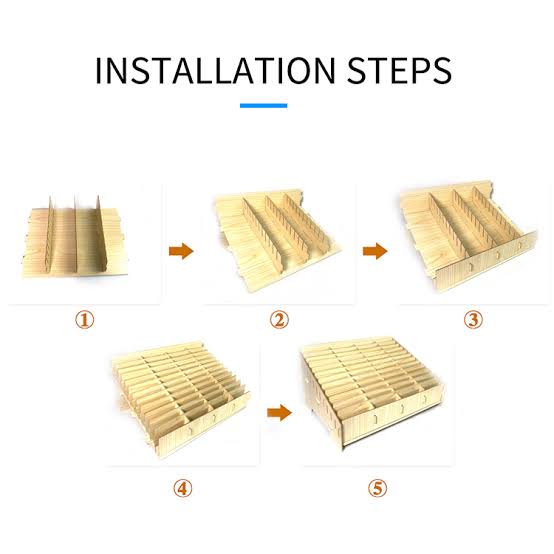 INSTALLATION STEPS

①

②

③

④

⑤